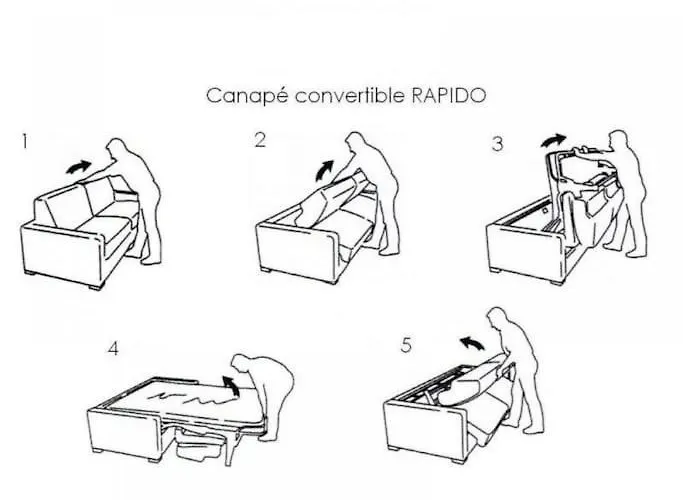 Canapé convertible RAPIDO

1

2

3

4

5